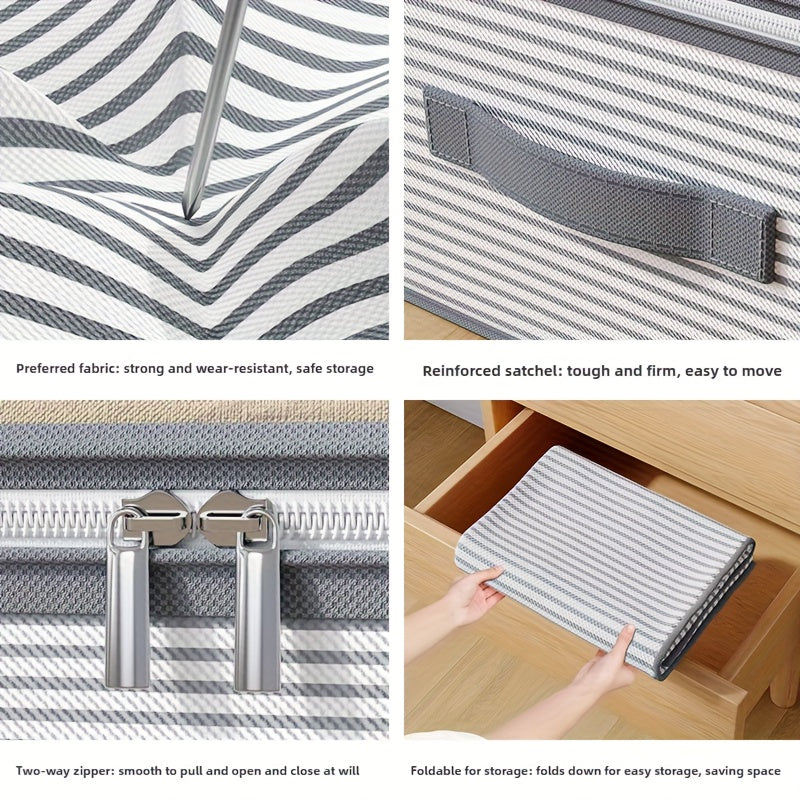 Preferred fabric: strong and wear-resistant, safe storage

Reinforced satchel: tough and firm, easy to move

Two-way zipper: smooth to pull and open and close at will

Foldable for storage: folds down for easy storage, saving space