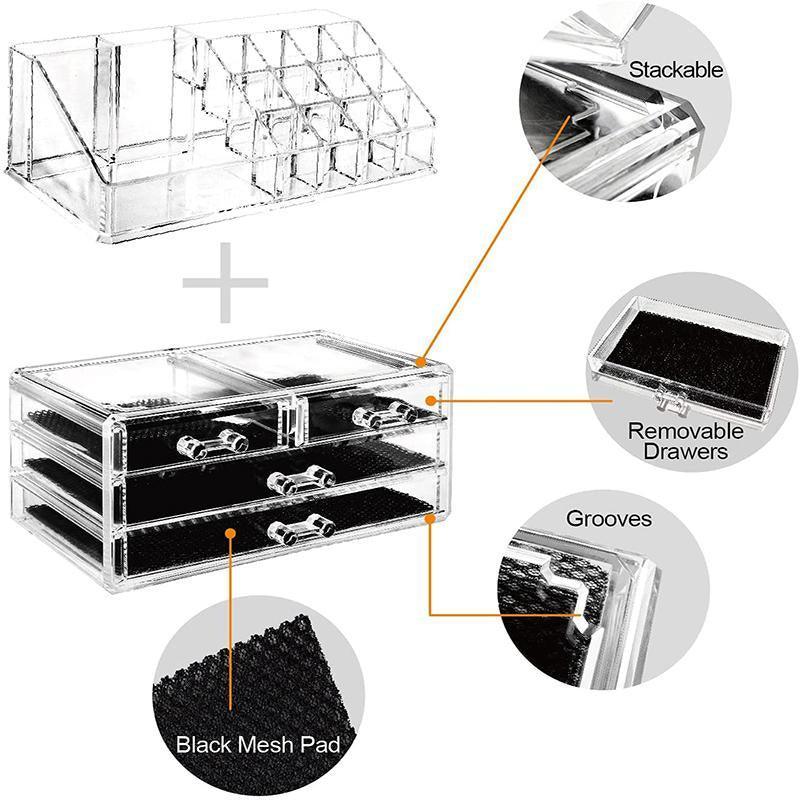 Stackable

Removable Drawers

Grooves

Black Mesh Pad